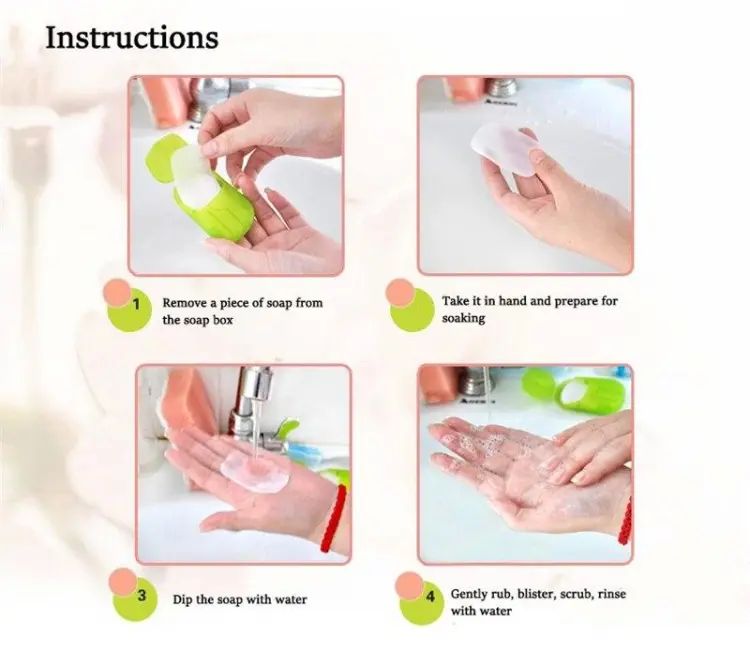 Instructions

1 Remove a piece of soap from the soap box

Take it in hand and prepare for soaking

3 Dip the soap with water

4 Gently rub, blister, scrub, rinse with water